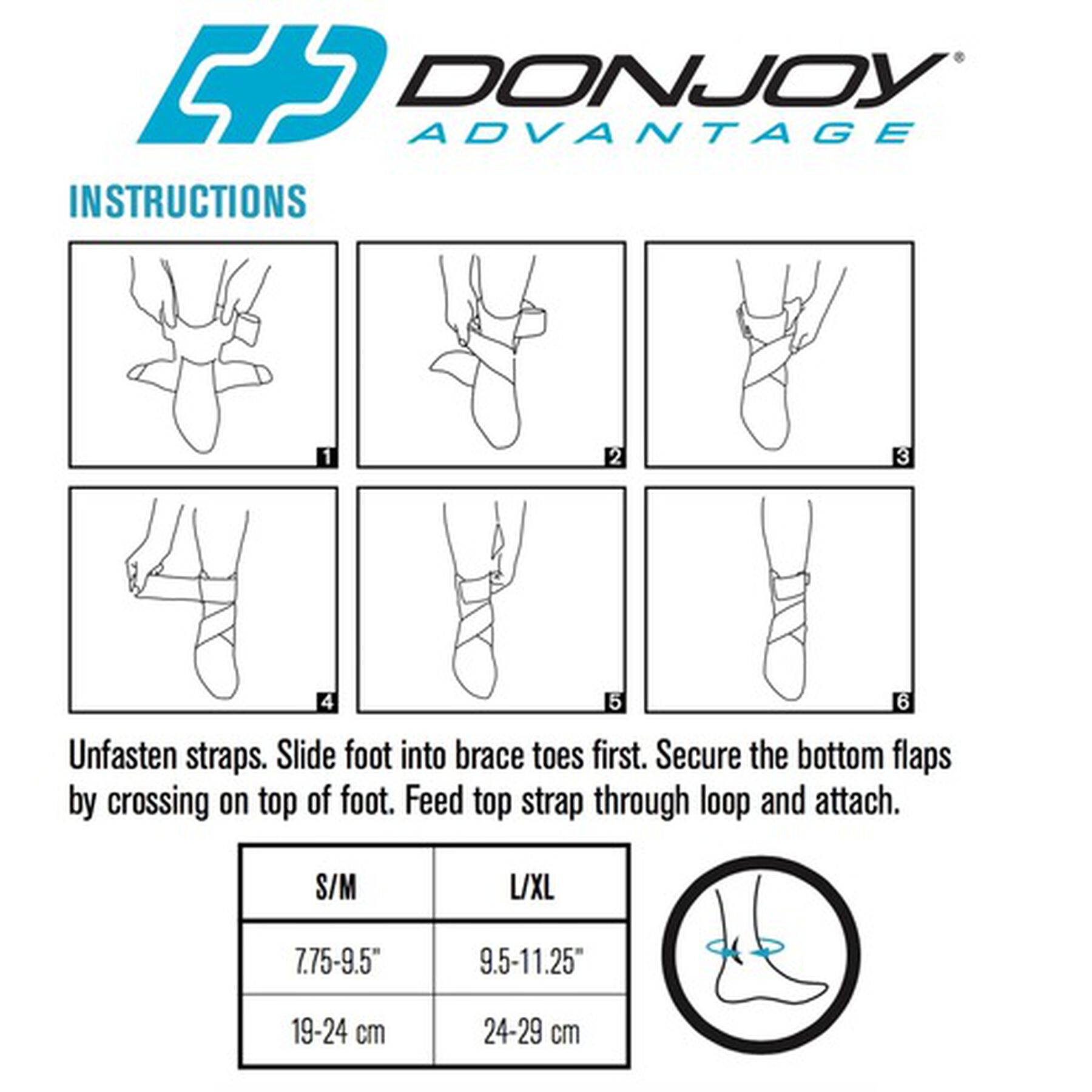 DONJOY®
ADVANTAGE

INSTRUCTIONS

1

2

3

4

5

6

Unfasten straps. Slide foot into brace toes first. Secure the bottom flaps by crossing on top of foot. Feed top strap through loop and attach.

| S/M | L/XL |
|---|---|
| 7.75-9.5" | 9.5-11.25" |
| 19-24 cm | 24-29 cm |