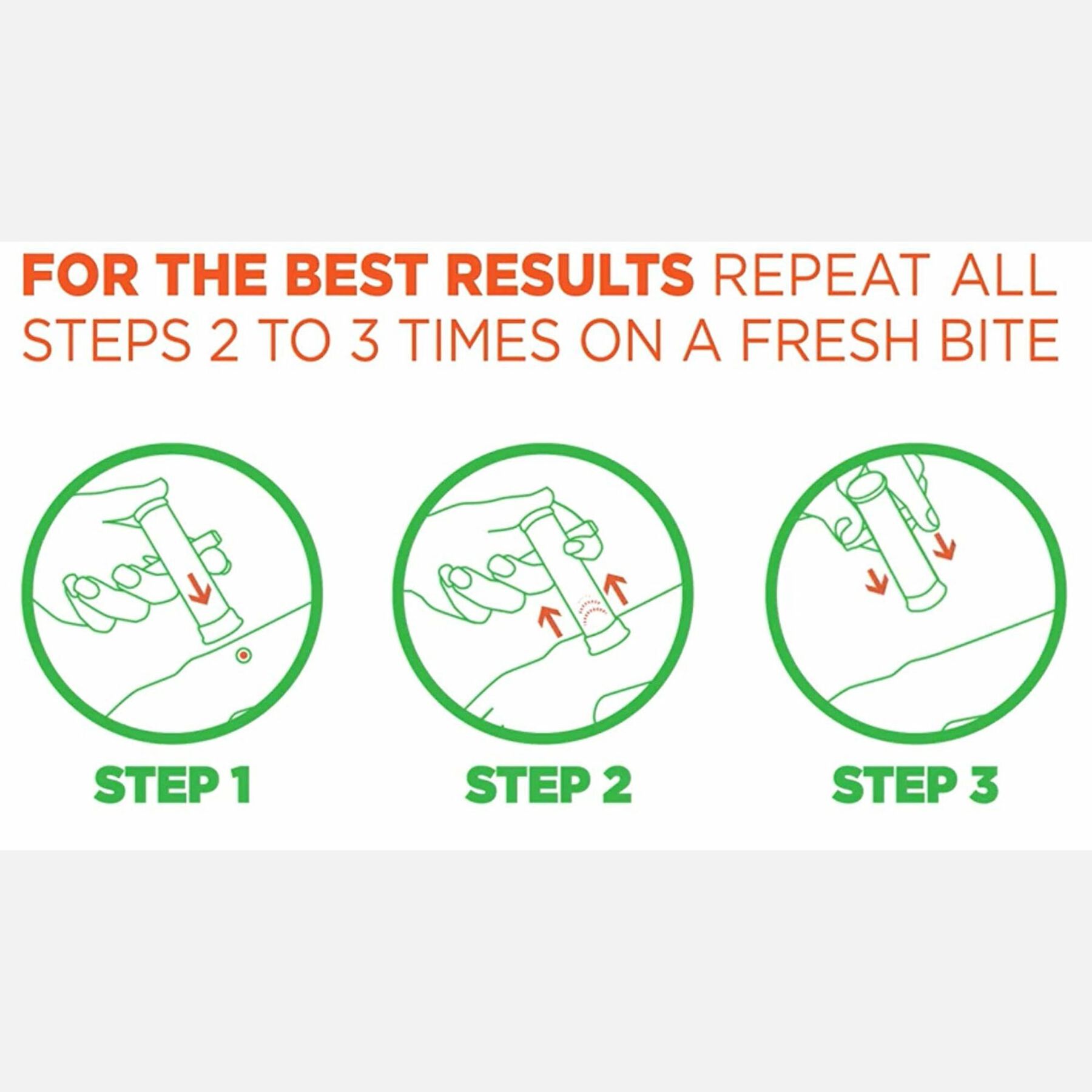 FOR THE BEST RESULTS REPEAT ALL STEPS 2 TO 3 TIMES ON A FRESH BITE

STEP 1

STEP 2

STEP 3